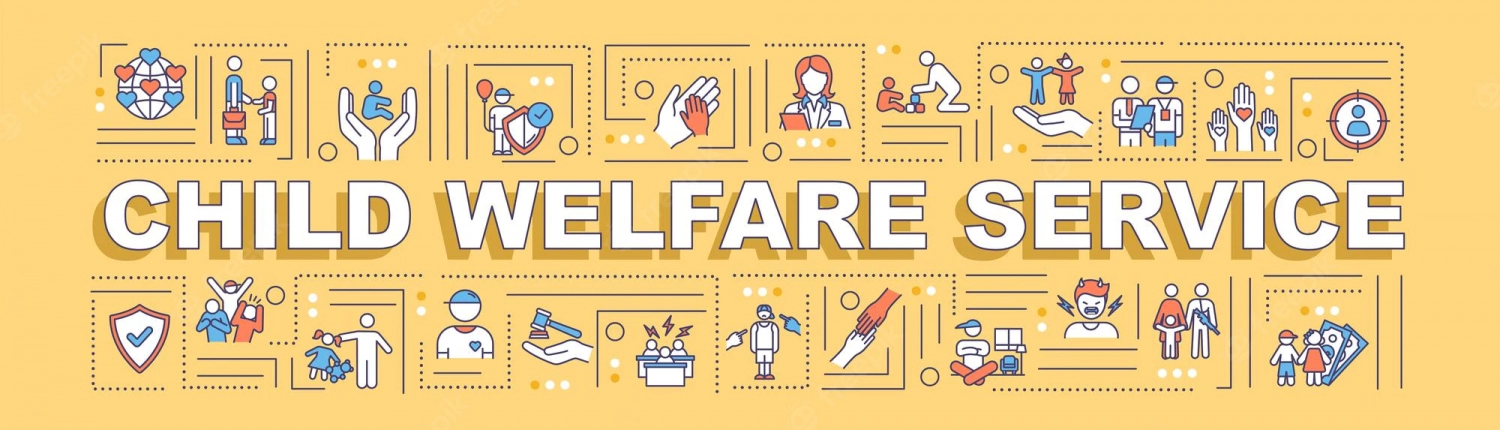 CHILD WELFARE SERVICE